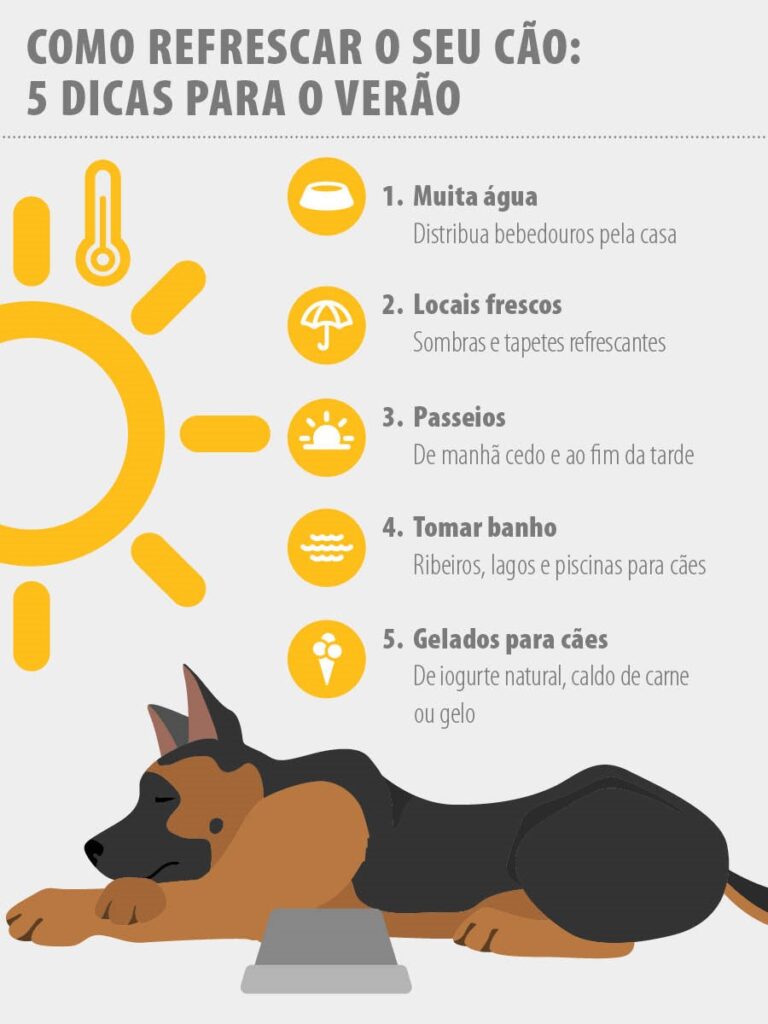 COMO REFRESCAR O SEU CÃO:
5 DICAS PARA O VERÃO

1. Muita água
Distribua bebedouros pela casa

2. Locais frescos
Sombras e tapetes refrescantes

3. Passeios
De manhã cedo e ao fim da tarde

4. Tomar banho
Ribeiros, lagos e piscinas para cães

5. Gelados para cães
De iogurte natural, caldo de carne ou gelo